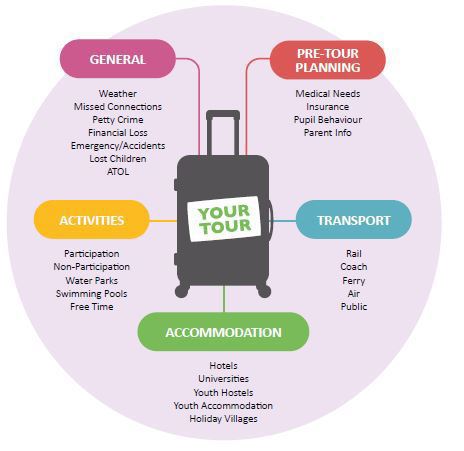 GENERAL

Weather
Missed Connections
Petty Crime
Financial Loss
Emergency/Accidents
Lost Children
ATOL

PRE-TOUR PLANNING

Medical Needs
Insurance
Pupil Behaviour
Parent Info

YOUR TOUR

ACTIVITIES

Participation
Non-Participation
Water Parks
Swimming Pools
Free Time

TRANSPORT

Rail
Coach
Ferry
Air
Public

ACCOMMODATION

Hotels
Universities
Youth Hostels
Youth Accommodation
Holiday Villages